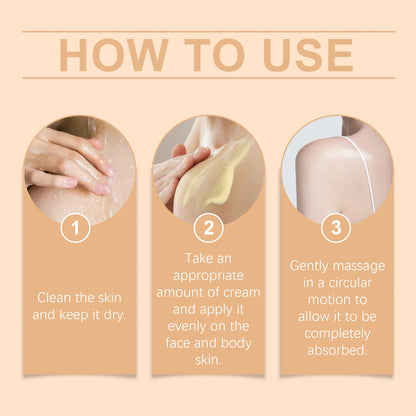 HOW TO USE

1

Clean the skin and keep it dry.

2

Take an appropriate amount of cream and apply it evenly on the face and body skin.

3

Gently massage in a circular motion to allow it to be completely absorbed.